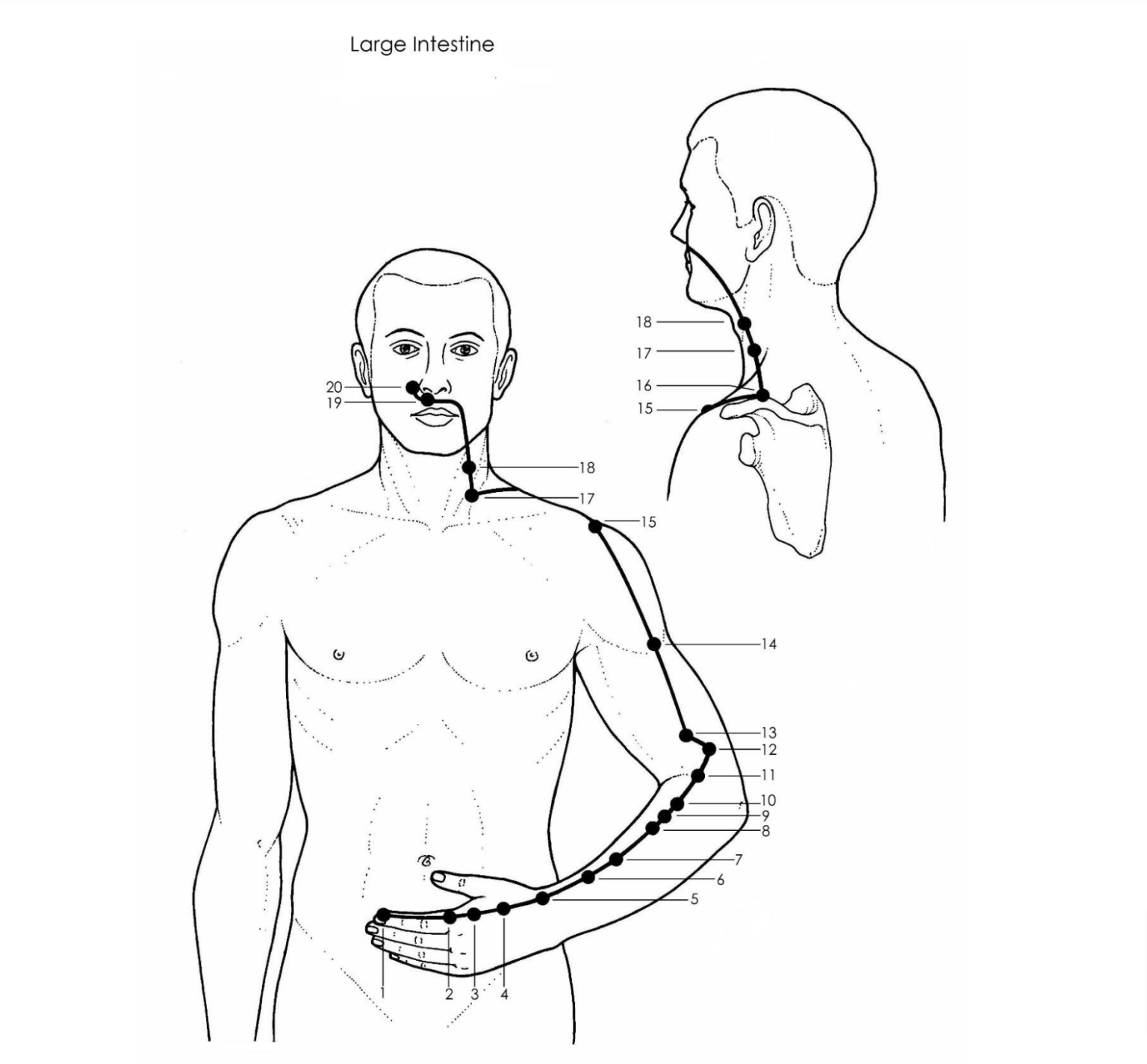 Large Intestine

18
17
16
15

20
19
18
17
15
14
13
12
11
10
9
8
7
6
5
1
2
3
4